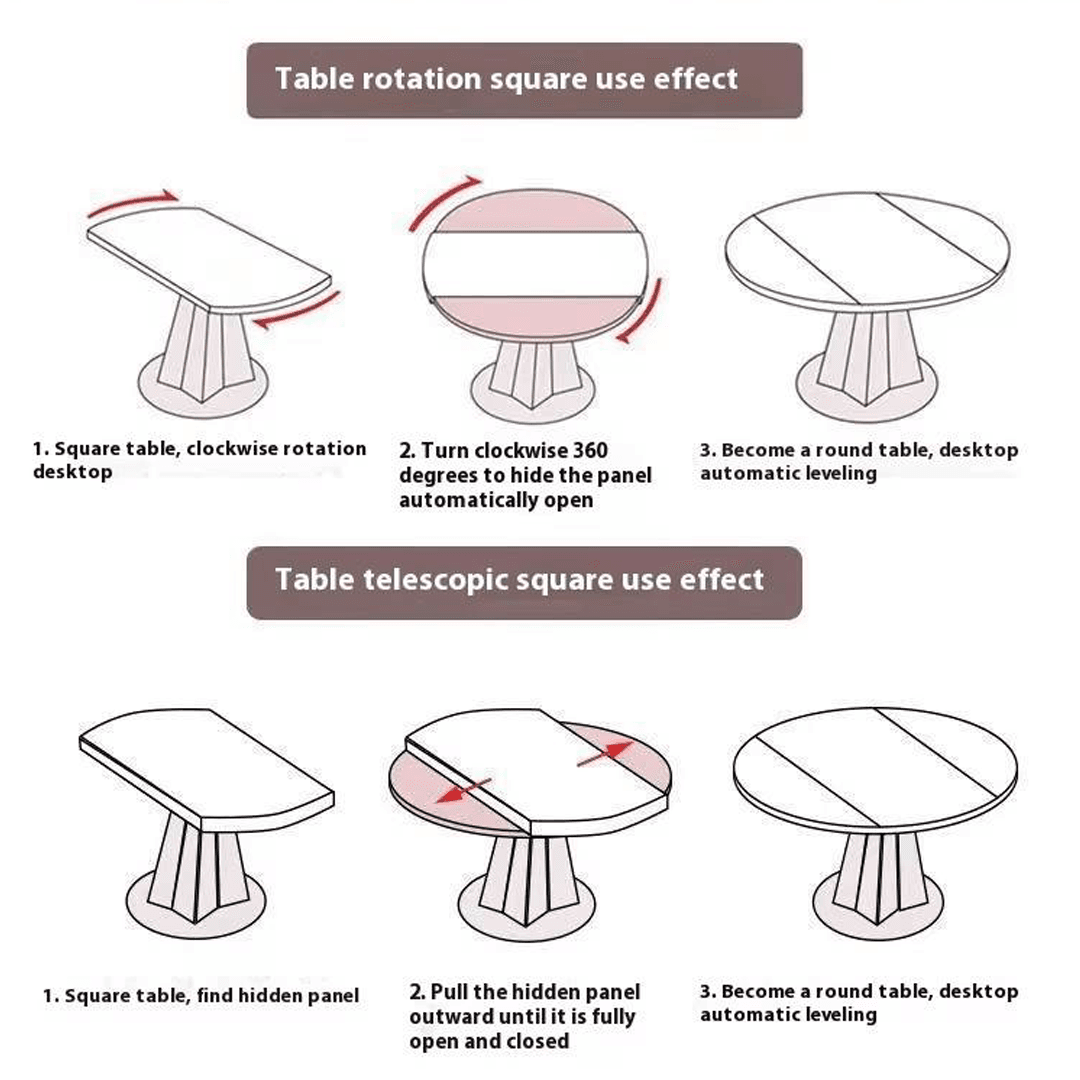 Table rotation square use effect

1. Square table, clockwise rotation desktop

2. Turn clockwise 360 degrees to hide the panel automatically open

3. Become a round table, desktop automatic leveling

Table telescopic square use effect

1. Square table, find hidden panel

2. Pull the hidden panel outward until it is fully open and closed

3. Become a round table, desktop automatic leveling